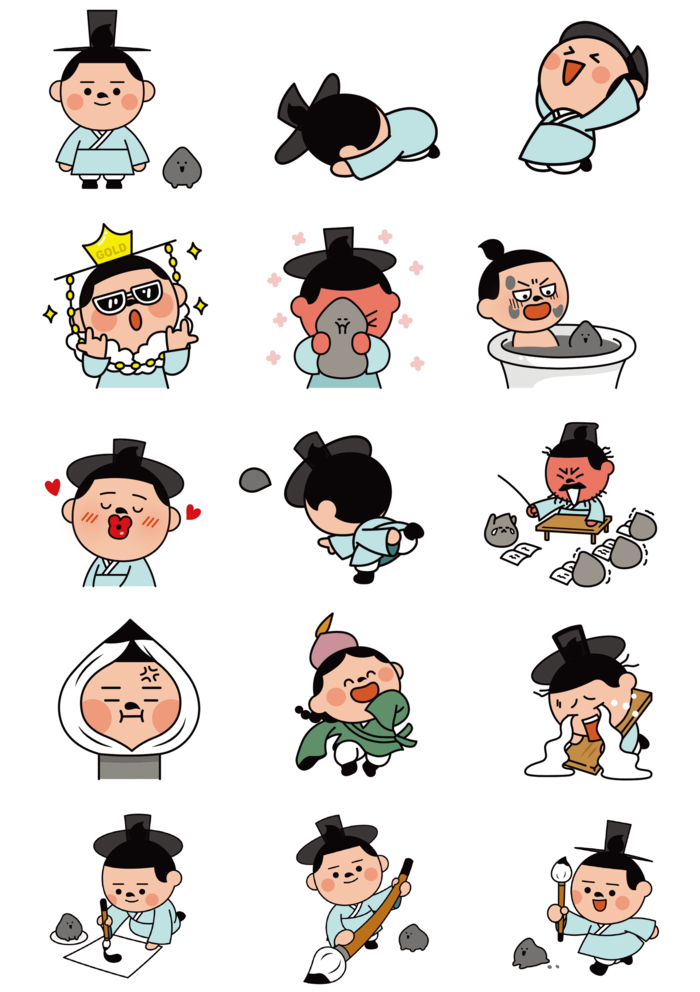 GOLD